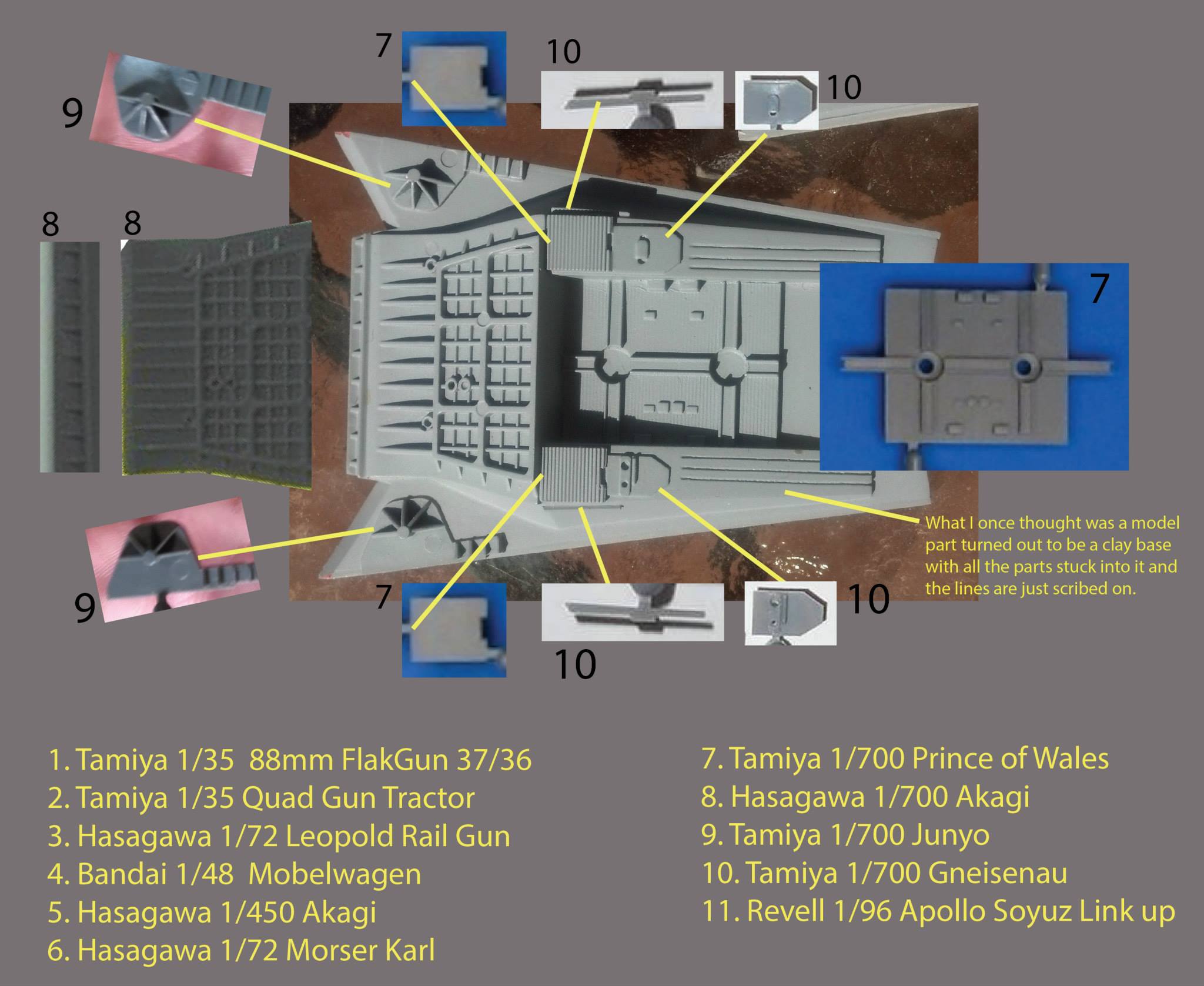 7

10

10

9

8

8

7

What I once thought was a model part turned out to be a clay base with all the parts stuck into it and the lines are just scribed on.

9

7

10

10

1. Tamiya 1/35 88mm FlakGun 37/36
2. Tamiya 1/35 Quad Gun Tractor
3. Hasagawa 1/72 Leopold Rail Gun
4. Bandai 1/48 Mobelwagen
5. Hasagawa 1/450 Akagi
6. Hasagawa 1/72 Morser Karl

7. Tamiya 1/700 Prince of Wales
8. Hasagawa 1/700 Akagi
9. Tamiya 1/700 Junyo
10. Tamiya 1/700 Gneisenau
11. Revell 1/96 Apollo Soyuz Link up